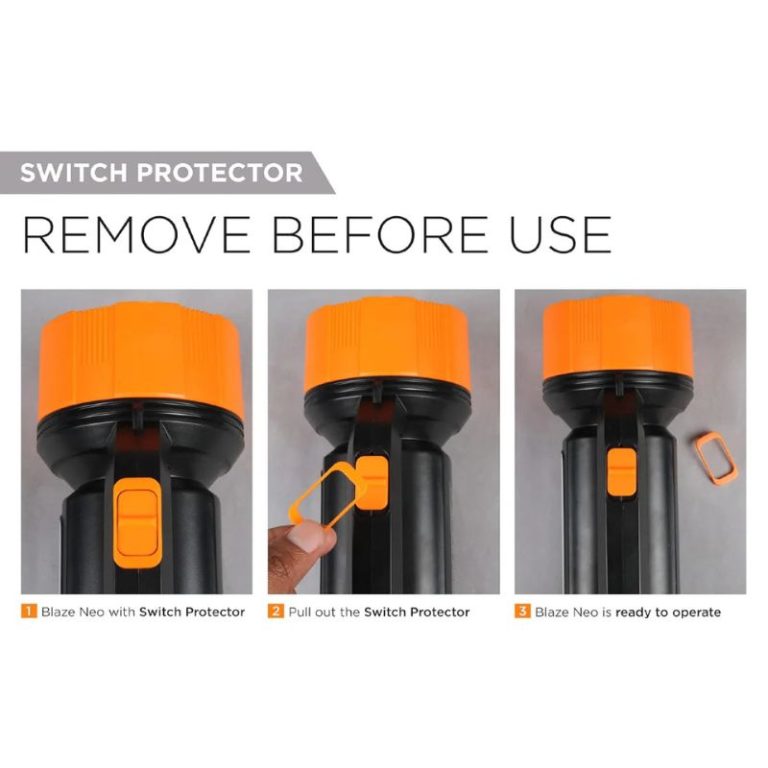 SWITCH PROTECTOR

REMOVE BEFORE USE

1 Blaze Neo with Switch Protector

2 Pull out the Switch Protector

3 Blaze Neo is ready to operate